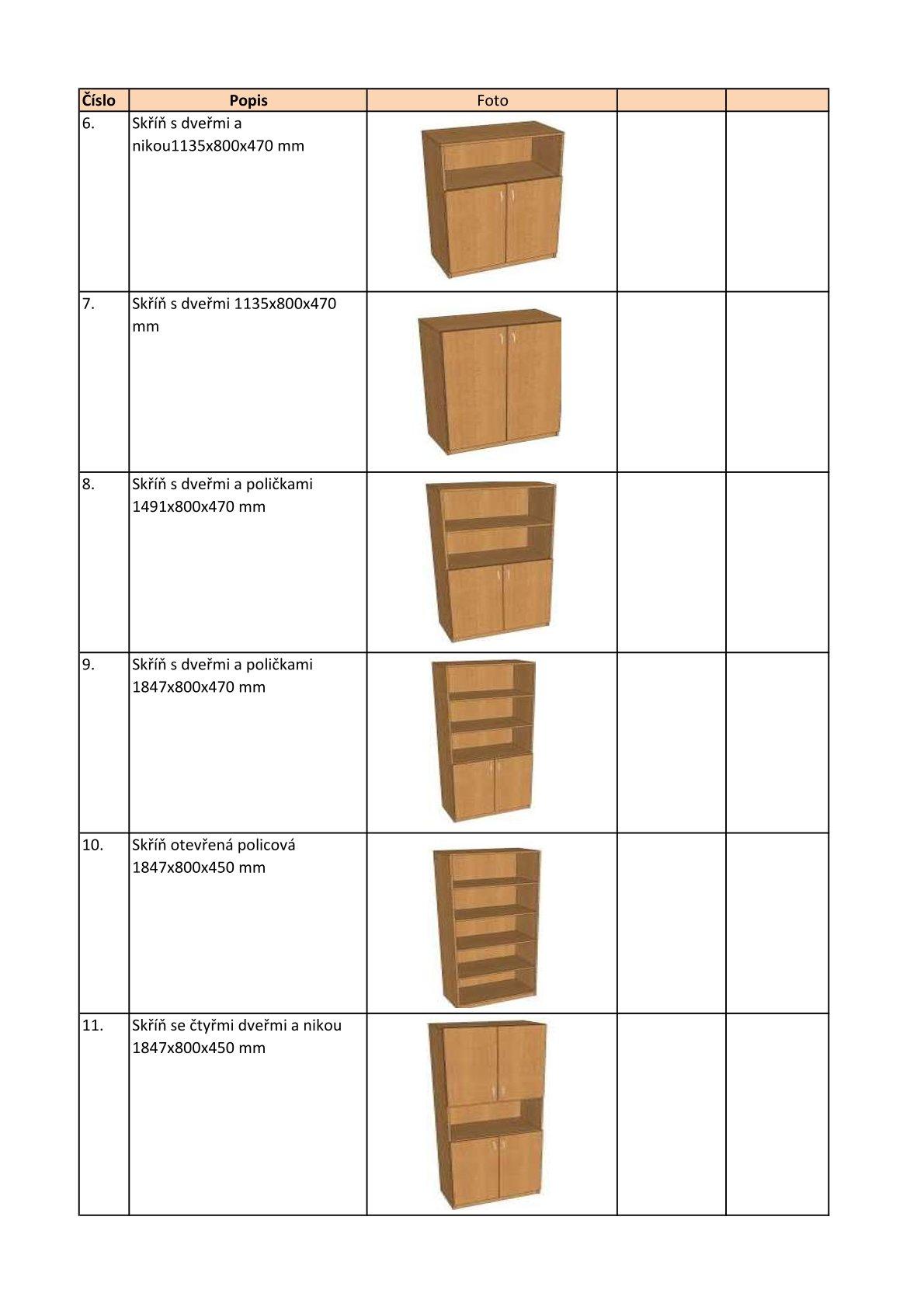 | Číslo | Popis | Foto | | |
|---|---|---|---|---|
| 6. | Skříň s dveřmi a nikou1135x800x470 mm | | | |
| 7. | Skříň s dveřmi 1135x800x470 mm | | | |
| 8. | Skříň s dveřmi a poličkami 1491x800x470 mm | | | |
| 9. | Skříň s dveřmi a poličkami 1847x800x470 mm | | | |
| 10. | Skříň otevřená policová 1847x800x450 mm | | | |
| 11. | Skříň se čtyřmi dveřmi a nikou 1847x800x450 mm | | | |