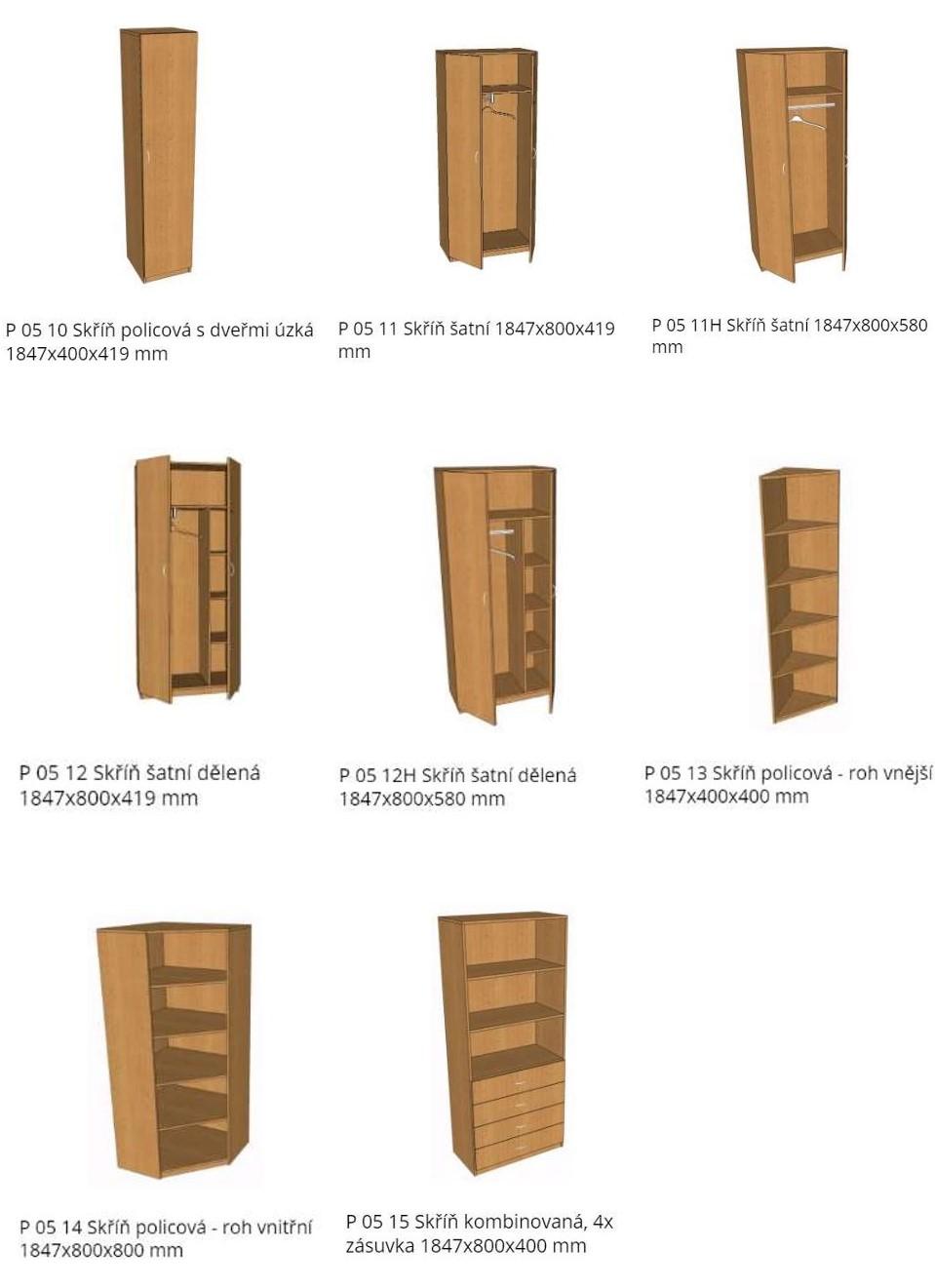 P 05 10 Skříň policová s dveřmi úzká 1847x400x419 mm

P 05 11 Skříň šatní 1847x800x419 mm

P 05 11H Skříň šatní 1847x800x580 mm

P 05 12 Skříň šatní dělená 1847x800x419 mm

P 05 12H Skříň šatní dělená 1847x800x580 mm

P 05 13 Skříň policová - roh vnější 1847x400x400 mm

P 05 14 Skříň policová - roh vnitřní 1847x800x800 mm

P 05 15 Skříň kombinovaná, 4x zásuvka 1847x800x400 mm