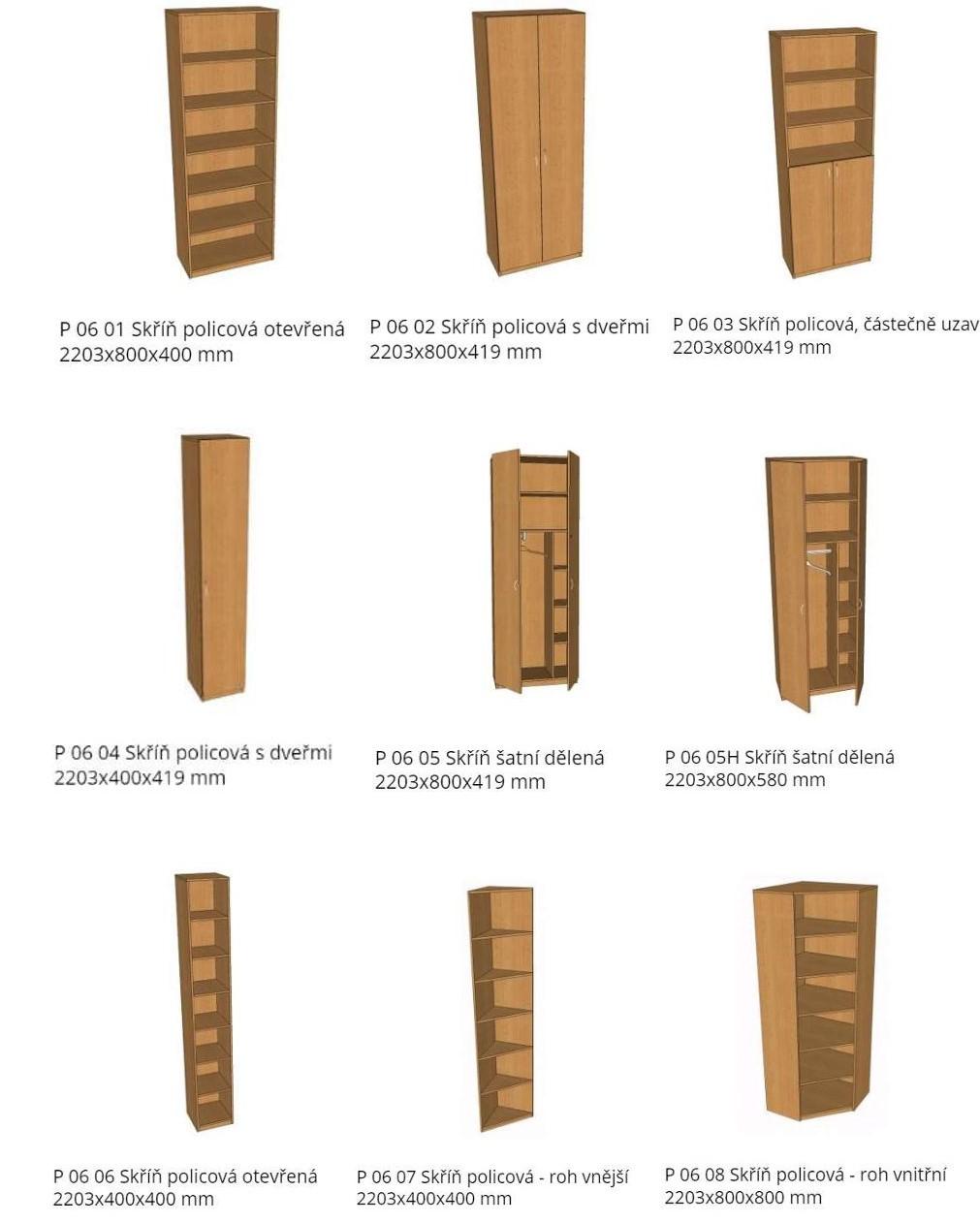 P 06 01 Skříň policová otevřená
2203x800x400 mm

P 06 02 Skříň policová s dveřmi
2203x800x419 mm

P 06 03 Skříň policová, částečně uzav
2203x800x419 mm

P 06 04 Skříň policová s dveřmi
2203x400x419 mm

P 06 05 Skříň šatní dělená
2203x800x419 mm

P 06 05H Skříň šatní dělená
2203x800x580 mm

P 06 06 Skříň policová otevřená
2203x400x400 mm

P 06 07 Skříň policová - roh vnější
2203x400x400 mm

P 06 08 Skříň policová - roh vnitřní
2203x800x800 mm