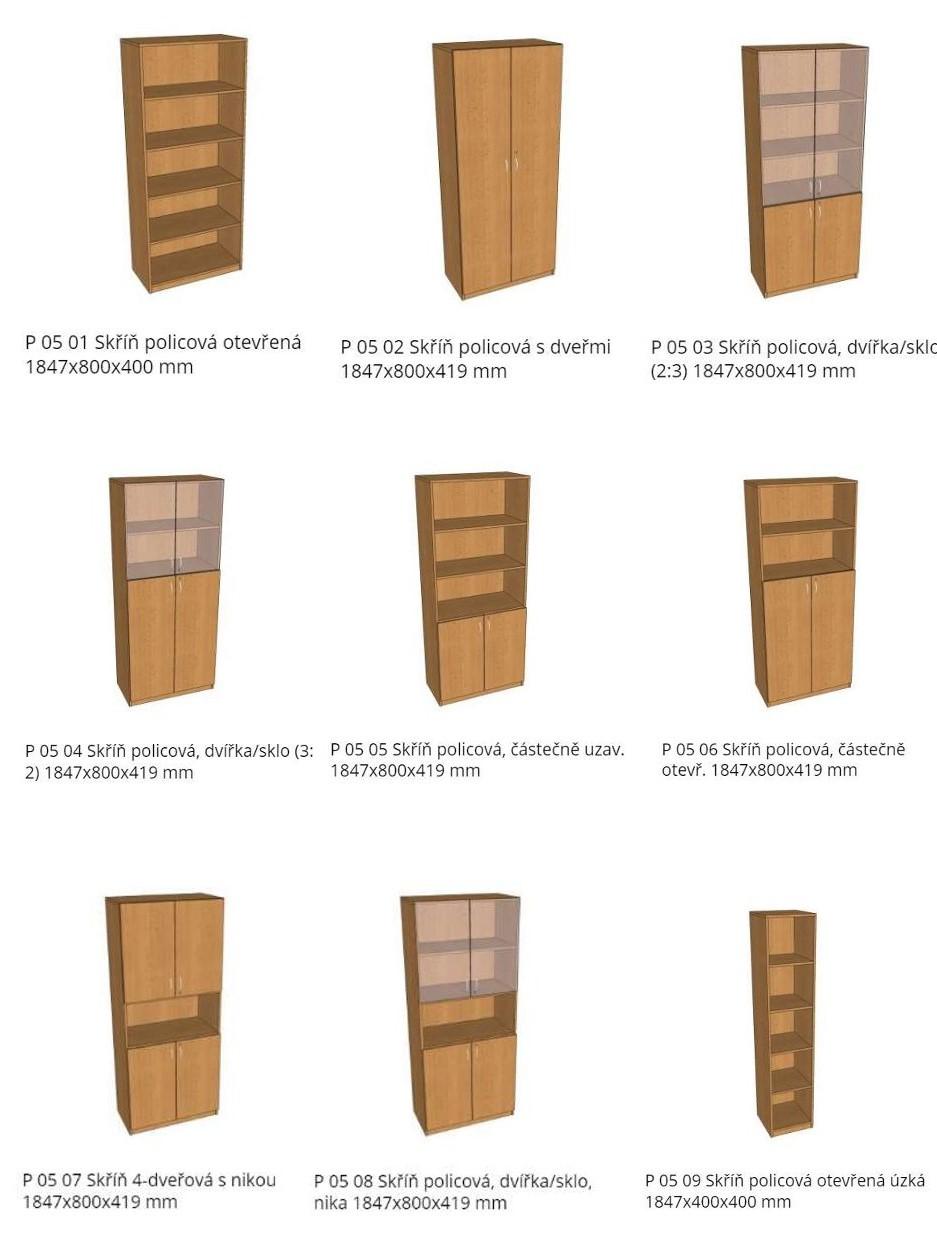 P 05 01 Skříň policová otevřená 1847x800x400 mm

P 05 02 Skříň policová s dveřmi 1847x800x419 mm

P 05 03 Skříň policová, dvířka/sklo (2:3) 1847x800x419 mm

P 05 04 Skříň policová, dvířka/sklo (3:2) 1847x800x419 mm

P 05 05 Skříň policová, částečně uzav. 1847x800x419 mm

P 05 06 Skříň policová, částečně otevř. 1847x800x419 mm

P 05 07 Skříň 4-dveřová s nikou 1847x800x419 mm

P 05 08 Skříň policová, dvířka/sklo, nika 1847x800x419 mm

P 05 09 Skříň policová otevřená úzká 1847x400x400 mm