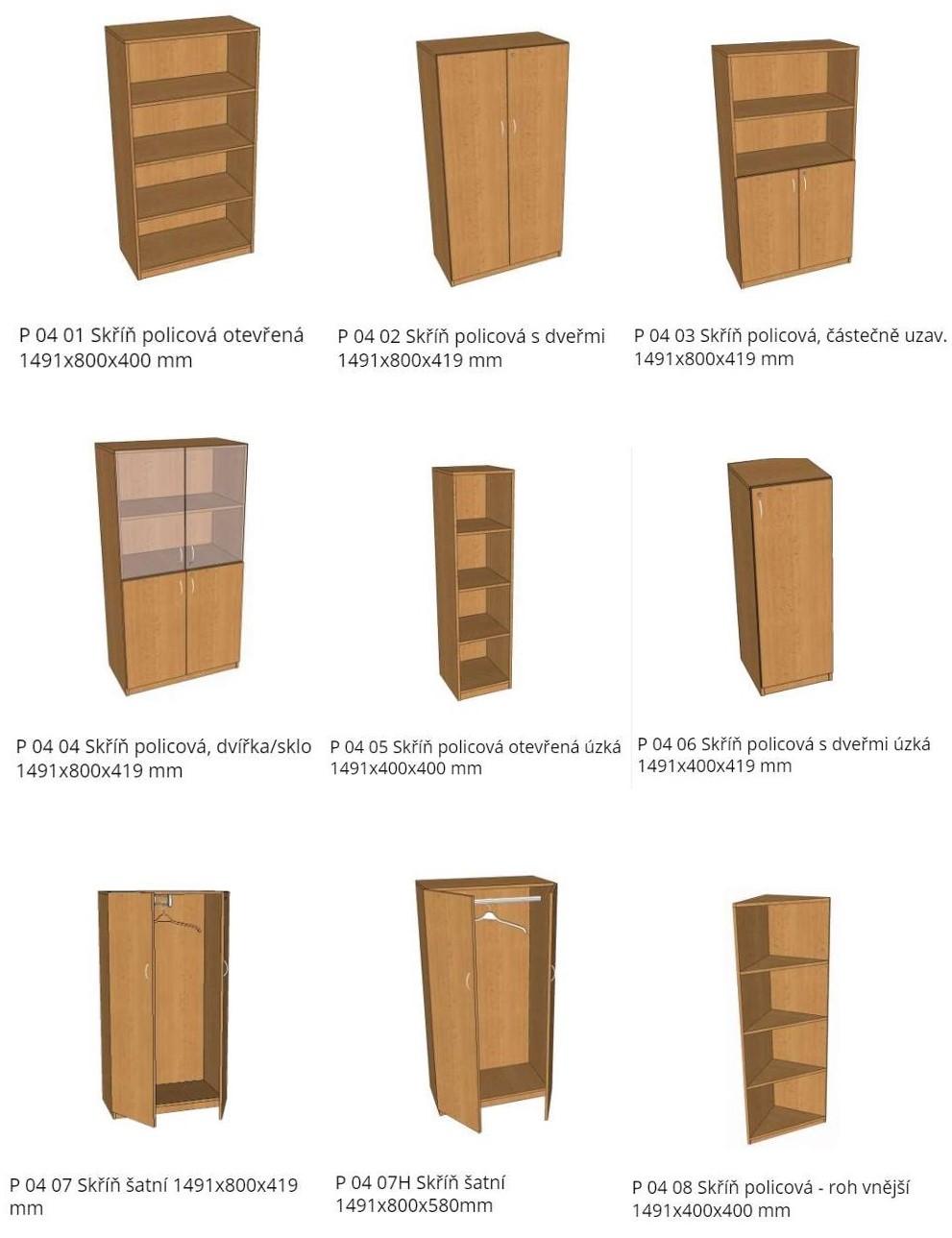 P 04 01 Skříň policová otevřená 1491x800x400 mm

P 04 02 Skříň policová s dveřmi 1491x800x419 mm

P 04 03 Skříň policová, částečně uzav. 1491x800x419 mm

P 04 04 Skříň policová, dvířka/sklo 1491x800x419 mm

P 04 05 Skříň policová otevřená úzká 1491x400x400 mm

P 04 06 Skříň policová s dveřmi úzká 1491x400x419 mm

P 04 07 Skříň šatní 1491x800x419 mm

P 04 07H Skříň šatní 1491x800x580mm

P 04 08 Skříň policová - roh vnější 1491x400x400 mm